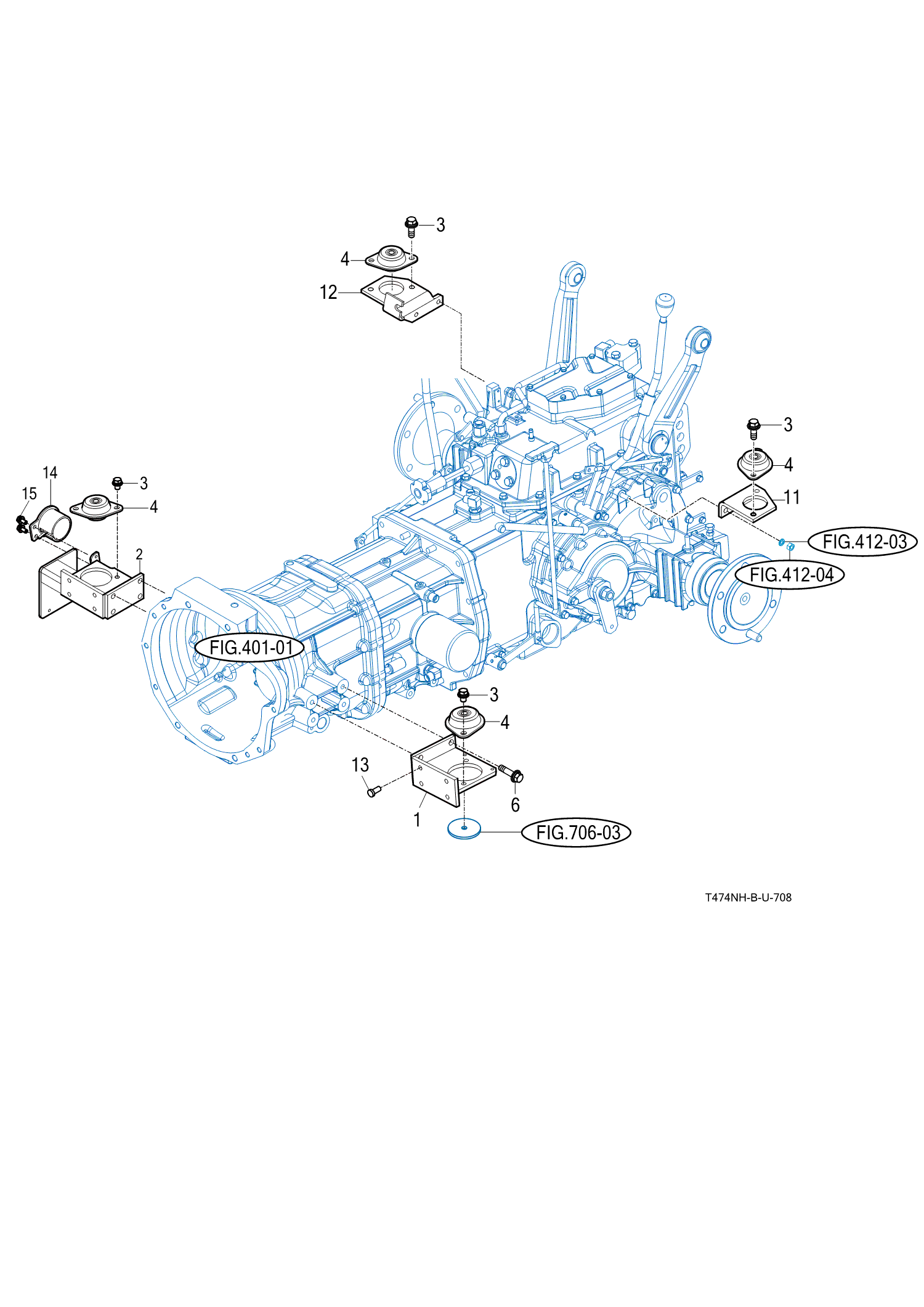 3
4
12
3
4
11
FIG.412-03
FIG.412-04
14
15
3
4
2
FIG.401-01
3
4
13
6
1
FIG.706-03
T474NH-B-U-708